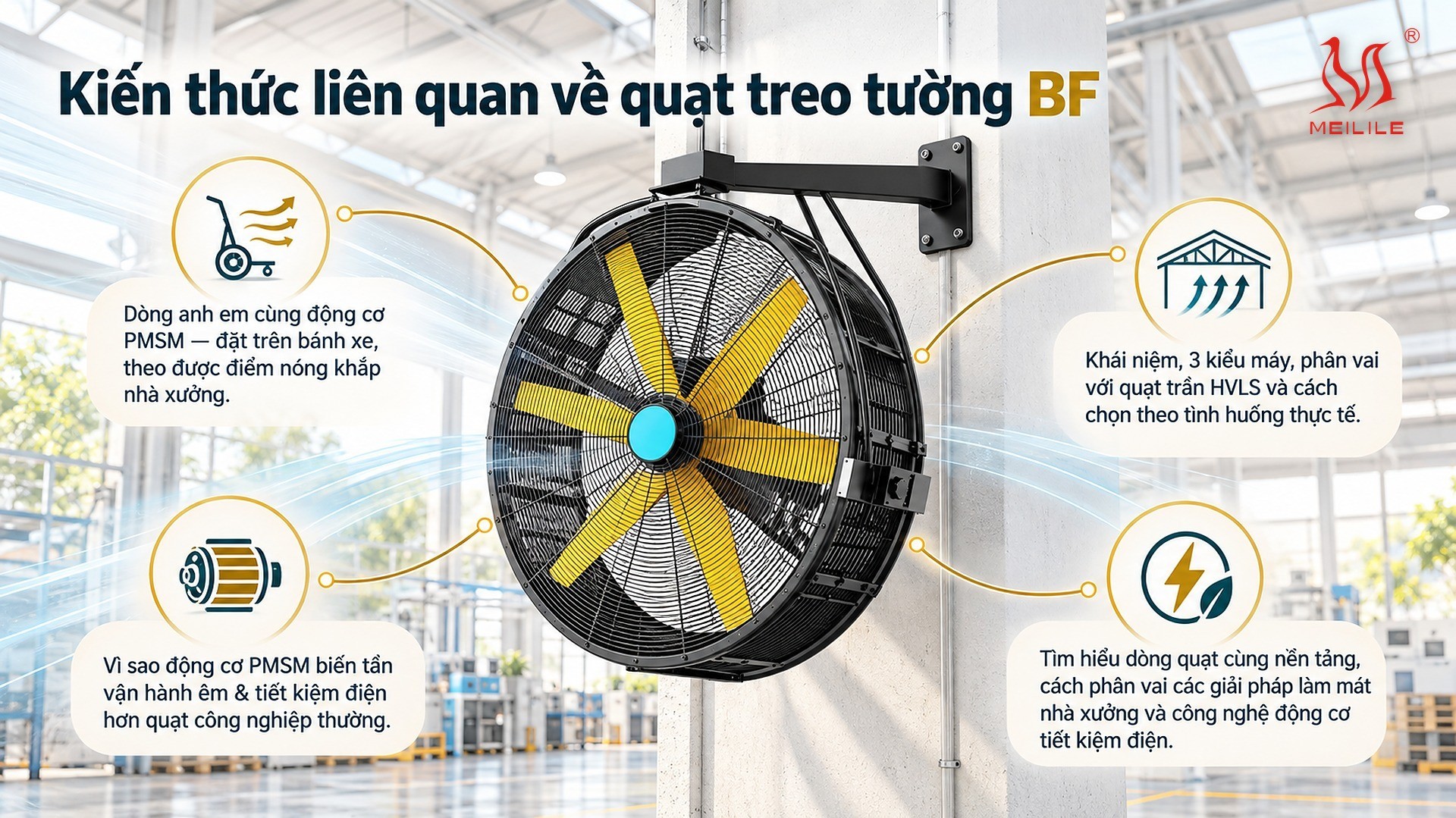 Kiến thức liên quan về quạt treo tường BF

MEILILE ®

Dòng anh em cùng động cơ PMSM — đặt trên bánh xe, theo được điểm nóng khắp nhà xưởng.

Vì sao động cơ PMSM biến tần vận hành êm & tiết kiệm điện hơn quạt công nghiệp thường.

Khái niệm, 3 kiểu máy, phân vai với quạt trần HVLS và cách chọn theo tình huống thực tế.

Tìm hiểu dòng quạt cùng nền tảng, cách phân vai các giải pháp làm mát nhà xưởng và công nghệ động cơ tiết kiệm điện.