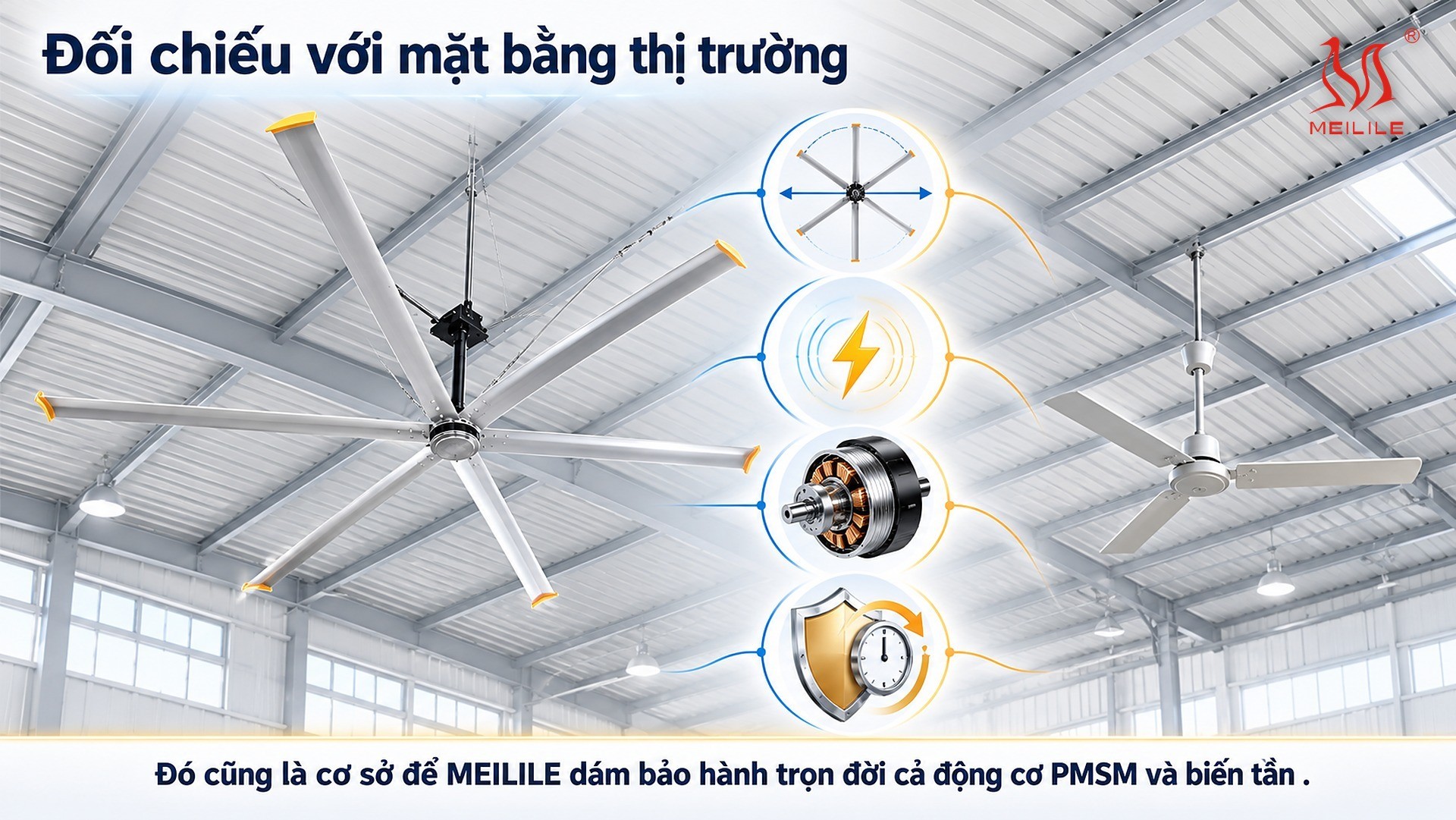 Đối chiếu với mặt bằng thị trường

MEILILE

Đó cũng là cơ sở để MEILILE dám bảo hành trọn đời cả động cơ PMSM và biến tần .